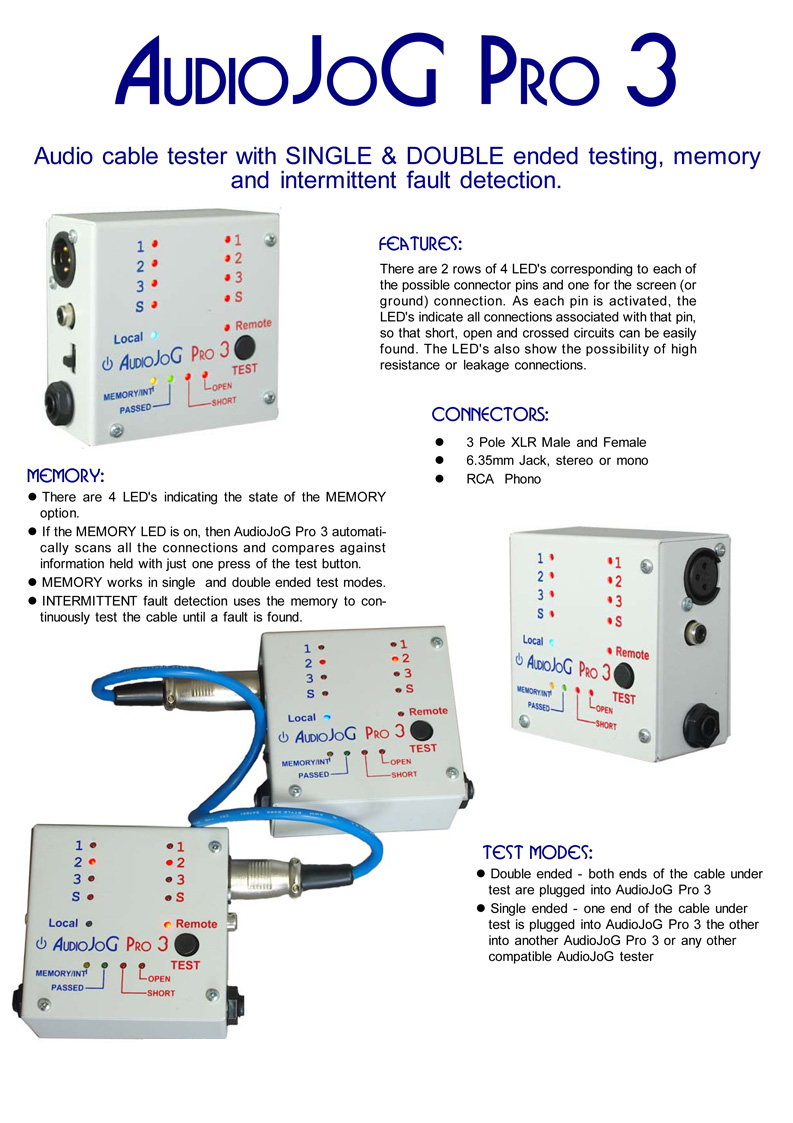 AudioJoG Pro 3

Audio cable tester with SINGLE & DOUBLE ended testing, memory and intermittent fault detection.

1
2
3
S
1
2
3
S
Local
Remote
AudioJoG Pro 3
TEST
MEMORY/INT
PASSED
OPEN
SHORT

FEATURES:

There are 2 rows of 4 LED's corresponding to each of the possible connector pins and one for the screen (or ground) connection. As each pin is activated, the LED's indicate all connections associated with that pin, so that short, open and crossed circuits can be easily found. The LED's also show the possibility of high resistance or leakage connections.

CONNECTORS:

● 3 Pole XLR Male and Female
● 6.35mm Jack, stereo or mono
● RCA Phono

MEMORY:

● There are 4 LED's indicating the state of the MEMORY option.
● If the MEMORY LED is on, then AudioJoG Pro 3 automatically scans all the connections and compares against information held with just one press of the test button.
● MEMORY works in single and double ended test modes.
● INTERMITTENT fault detection uses the memory to continuously test the cable until a fault is found.

1
2
3
S
1
2
3
S
Local
Remote
AudioJoG Pro 3
TEST
MEMORY/INT
PASSED
OPEN
SHORT

1
2
3
S
1
2
3
S
Local
Remote
AudioJoG Pro 3
TEST
MEMORY/INT
PASSED
OPEN
SHORT

1
2
3
S
1
2
3
S
Local
Remote
AudioJoG Pro 3
TEST
MEMORY/INT
PASSED
OPEN
SHORT

TEST MODES:

● Double ended - both ends of the cable under test are plugged into AudioJoG Pro 3
● Single ended - one end of the cable under test is plugged into AudioJoG Pro 3 the other into another AudioJoG Pro 3 or any other compatible AudioJoG tester